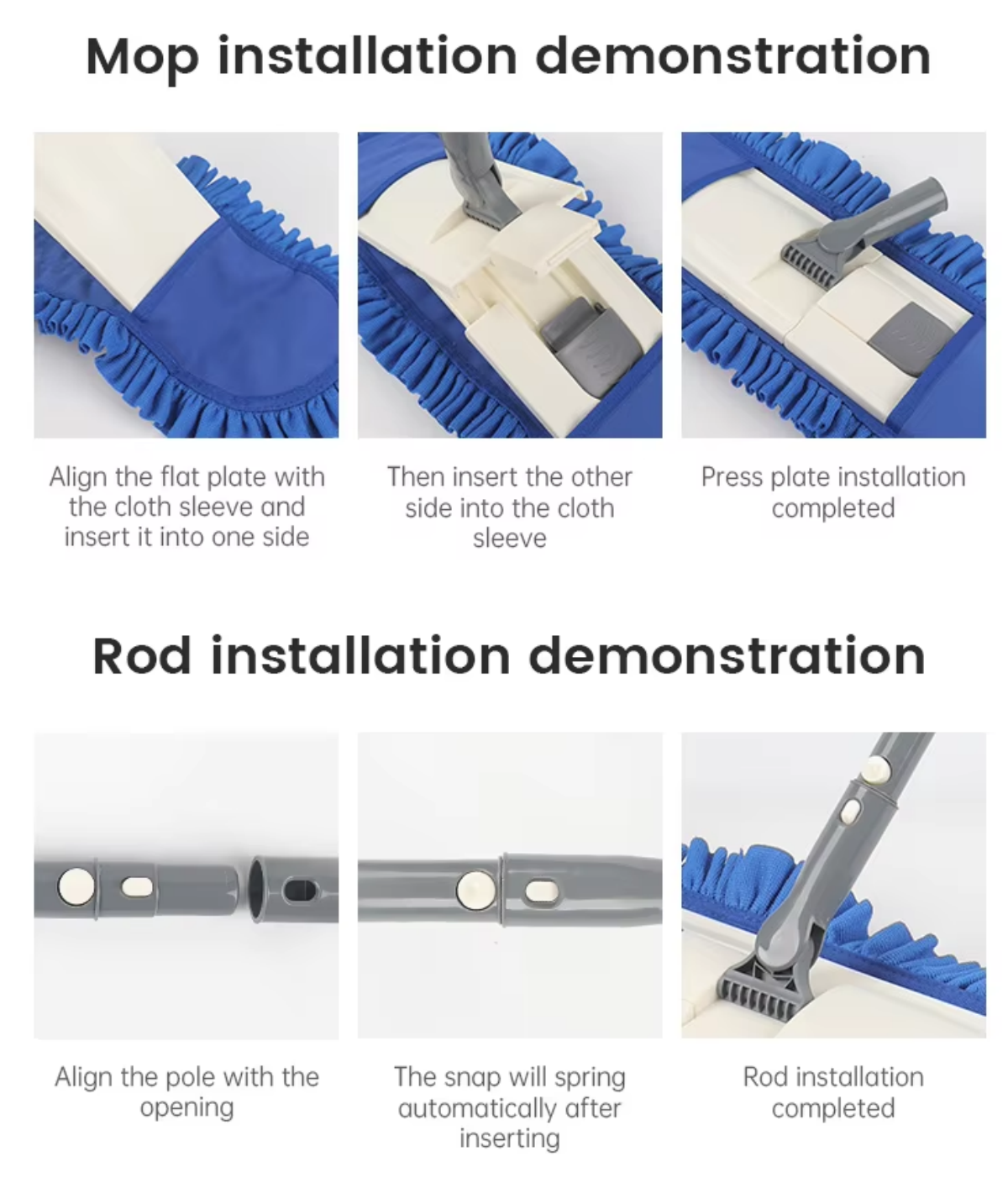 Mop installation demonstration

Align the flat plate with the cloth sleeve and insert it into one side

Then insert the other side into the cloth sleeve

Press plate installation completed

Rod installation demonstration

Align the pole with the opening

The snap will spring automatically after inserting

Rod installation completed